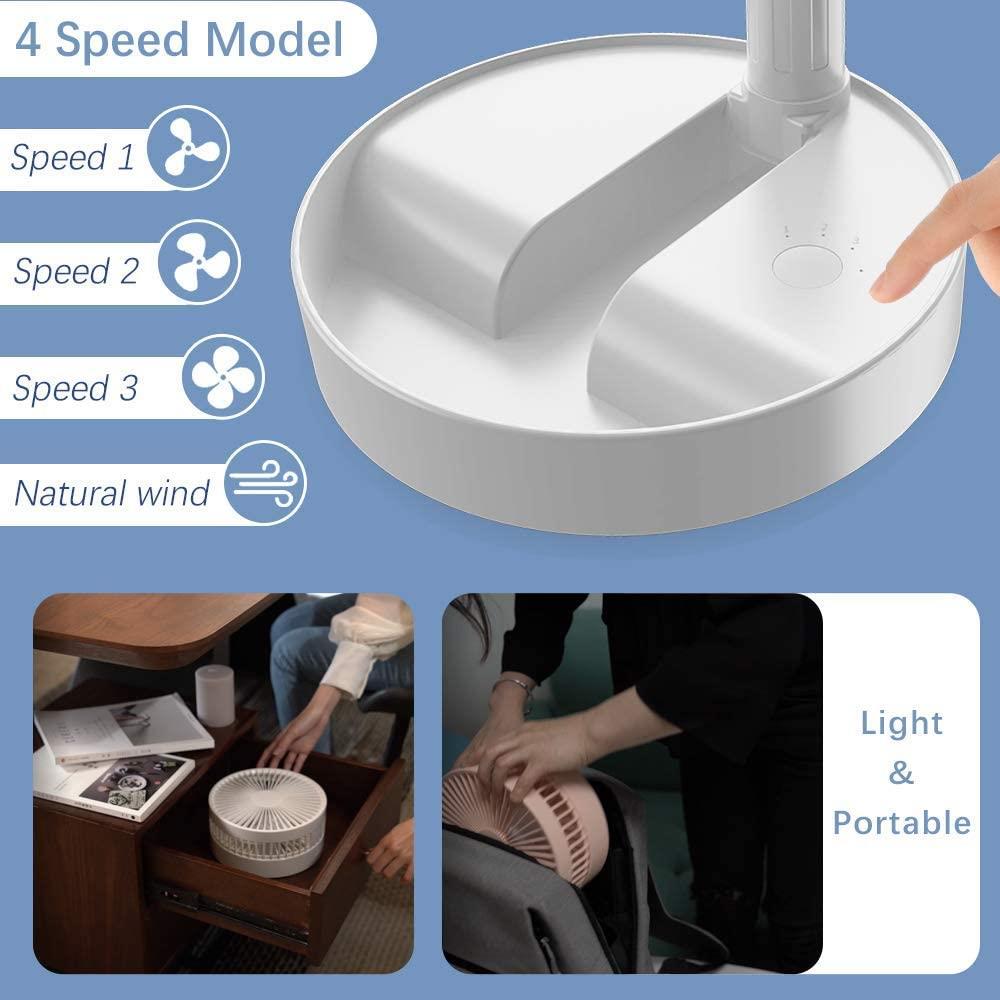 4 Speed Model

Speed 1

Speed 2

Speed 3

Natural wind

1 2 3

Light
&
Portable